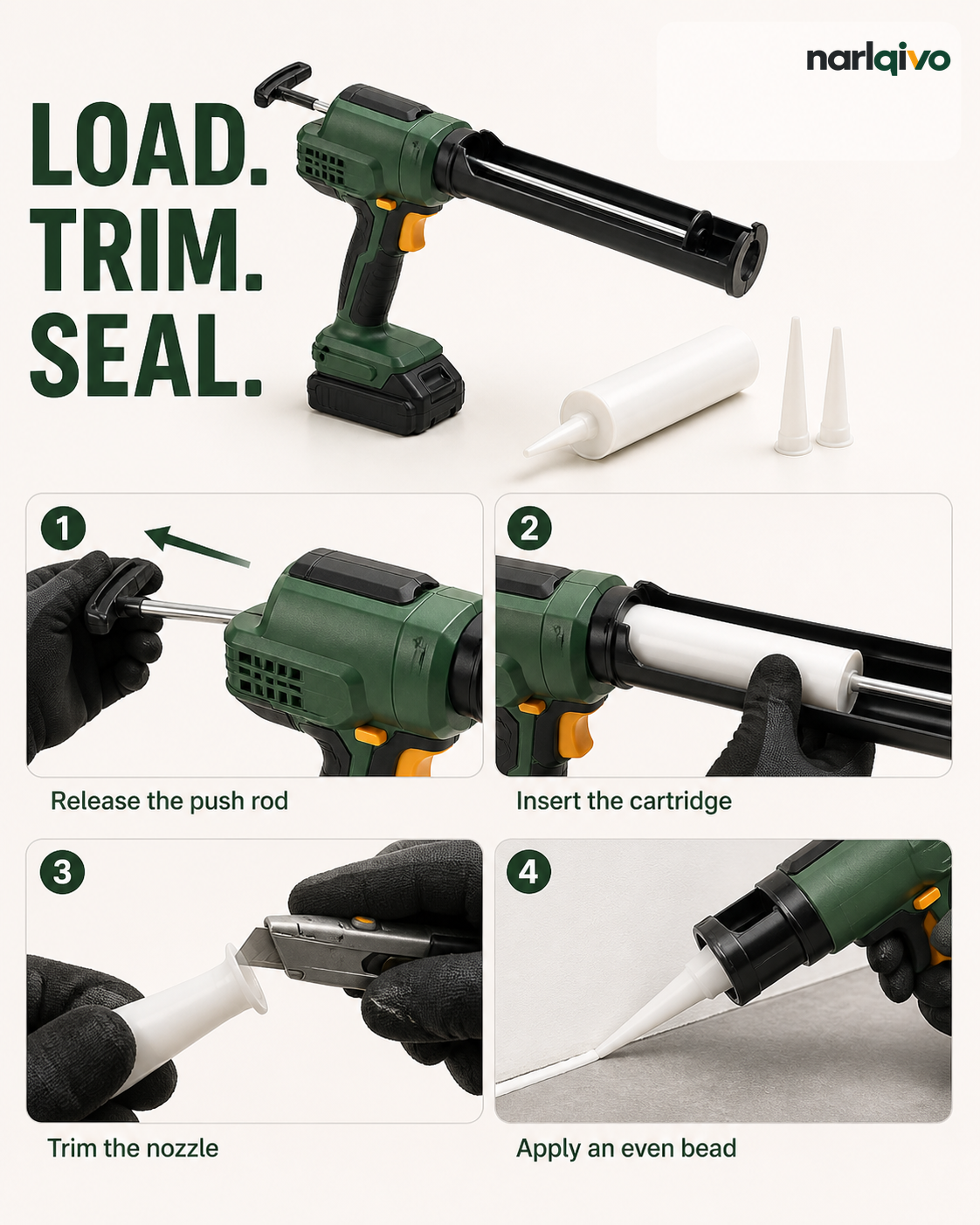 narlqivo

LOAD.
TRIM.
SEAL.

1
Release the push rod

2
Insert the cartridge

3
Trim the nozzle

4
Apply an even bead